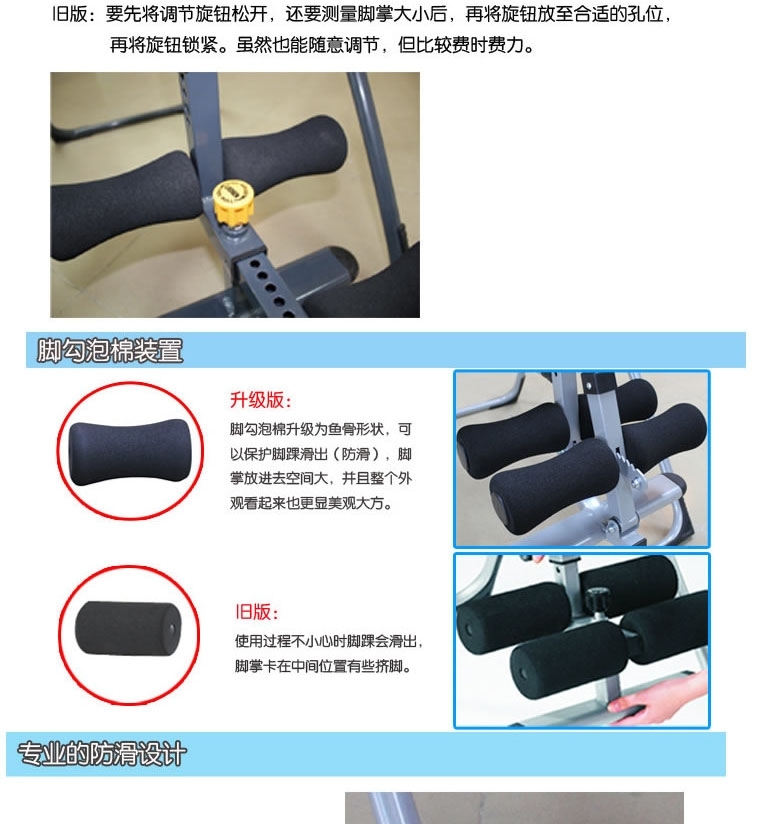 旧版：要先将调节旋钮松开，还要测量脚掌大小后，再将旋钮放至合适的孔位，再将旋钮锁紧。虽然也能随意调节，但比较费时费力。

脚勾泡棉装置

升级版：
脚勾泡棉升级为鱼骨形状，可以保护脚踝滑出（防滑），脚掌放进去空间大，并且整个外观看起来也更显美观大方。

旧版：
使用过程不小心时脚踝会滑出，脚掌卡在中间位置有些挤脚。

专业的防滑设计