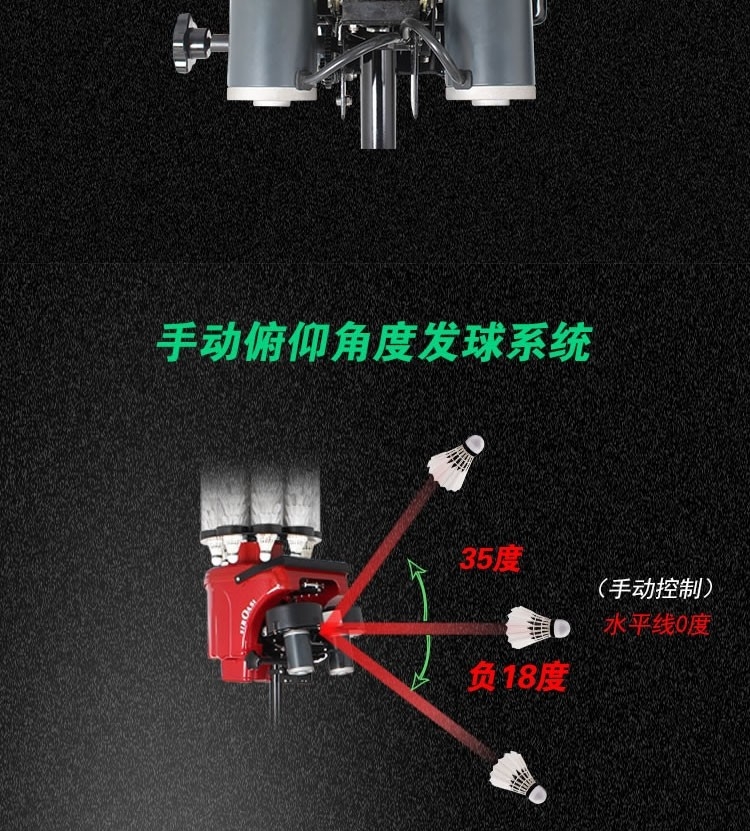 手动俯仰角度发球系统

35度

（手动控制）
水平线0度

负18度