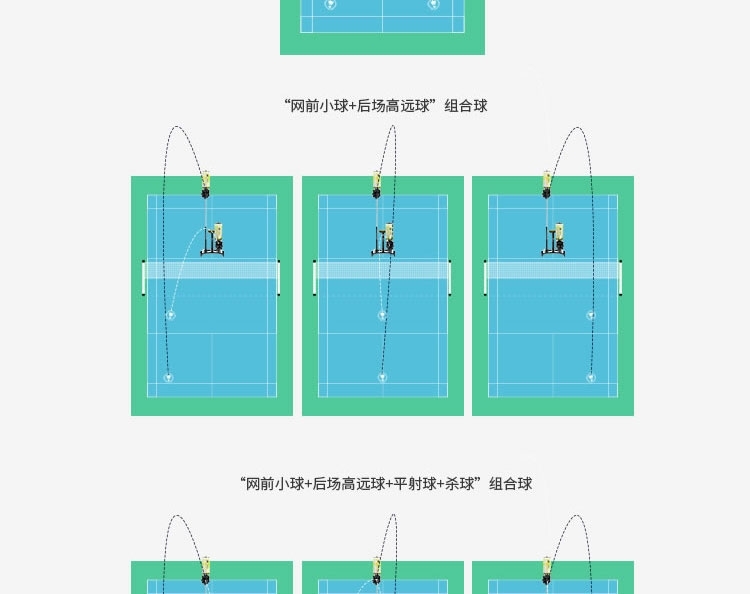 “网前小球+后场高远球”组合球

“网前小球+后场高远球+平射球+杀球”组合球